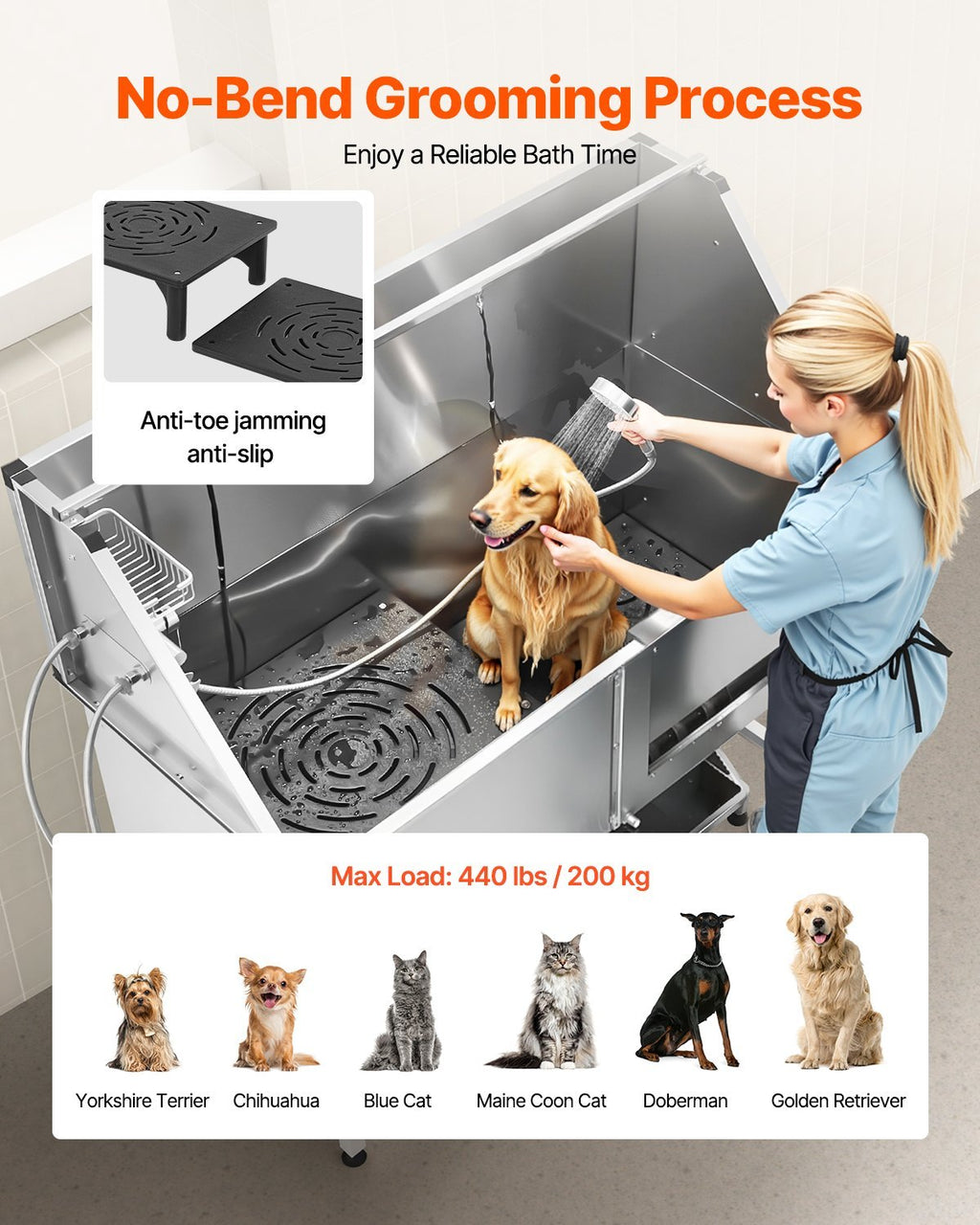 No-Bend Grooming Process

Enjoy a Reliable Bath Time

Anti-toe jamming anti-slip

Max Load: 440 lbs / 200 kg

Yorkshire Terrier

Chihuahua

Blue Cat

Maine Coon Cat

Doberman

Golden Retriever